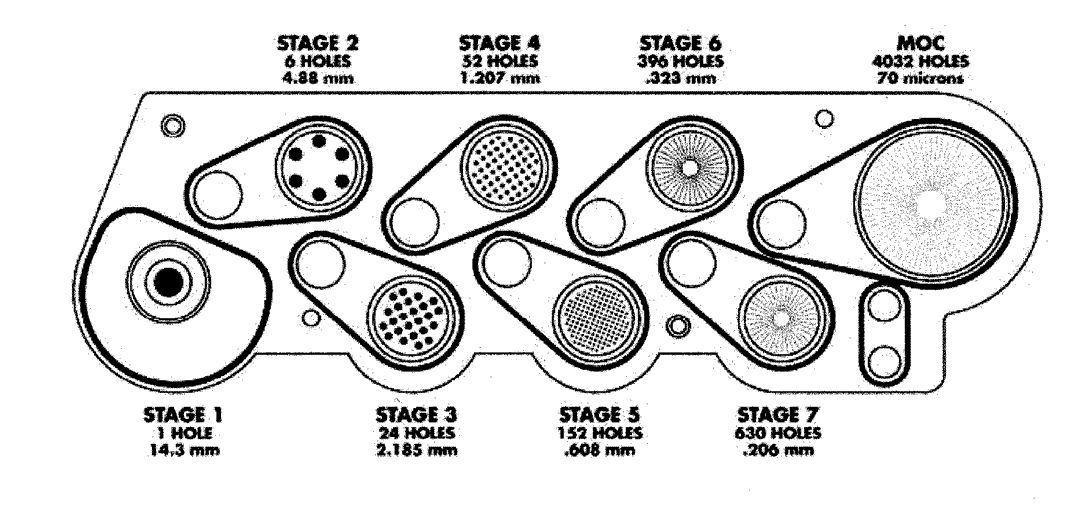 STAGE 2
6 HOLES
4.88 mm

STAGE 4
52 HOLES
1.207 mm

STAGE 6
396 HOLES
.323 mm

MOC
4032 HOLES
70 microns

STAGE 1
1 HOLE
14.3 mm

STAGE 3
24 HOLES
2.185 mm

STAGE 5
152 HOLES
.608 mm

STAGE 7
630 HOLES
.206 mm