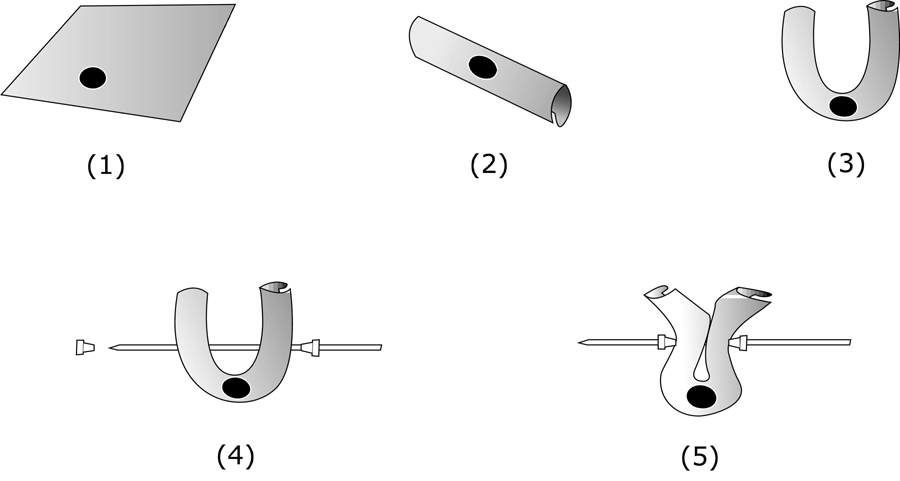 (1)

(2)

(3)

(4)

(5)